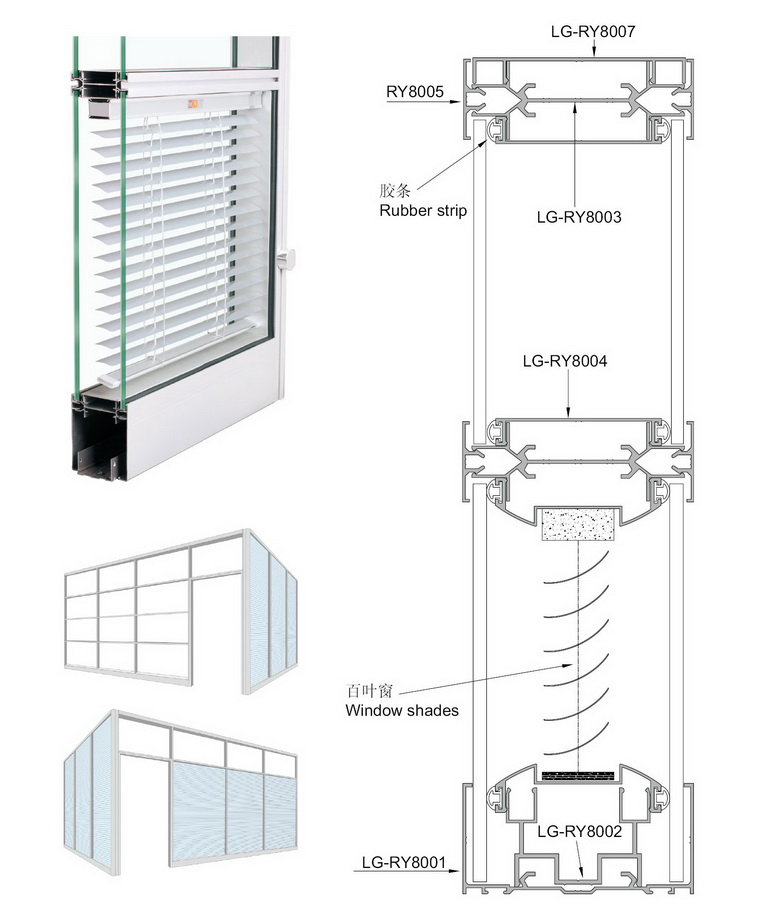 LG-RY8007

RY8005

胶条
Rubber strip

LG-RY8003

LG-RY8004

百叶窗
Window shades

LG-RY8002

LG-RY8001